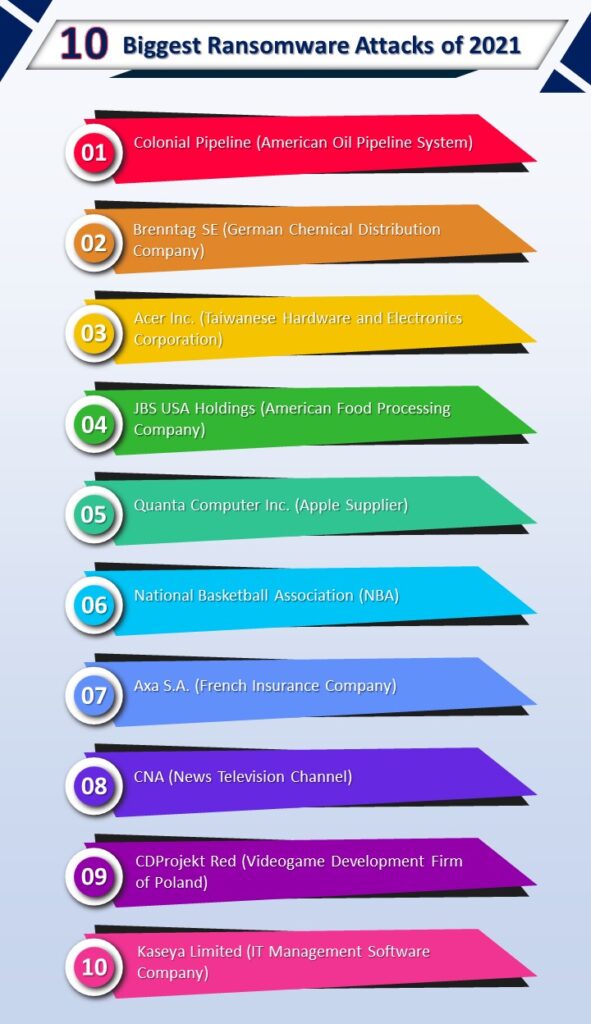 10 Biggest Ransomware Attacks of 2021

01 Colonial Pipeline (American Oil Pipeline System)

02 Brenntag SE (German Chemical Distribution Company)

03 Acer Inc. (Taiwanese Hardware and Electronics Corporation)

04 JBS USA Holdings (American Food Processing Company)

05 Quanta Computer Inc. (Apple Supplier)

06 National Basketball Association (NBA)

07 Axa S.A. (French Insurance Company)

08 CNA (News Television Channel)

09 CDProjekt Red (Videogame Development Firm of Poland)

10 Kaseya Limited (IT Management Software Company)